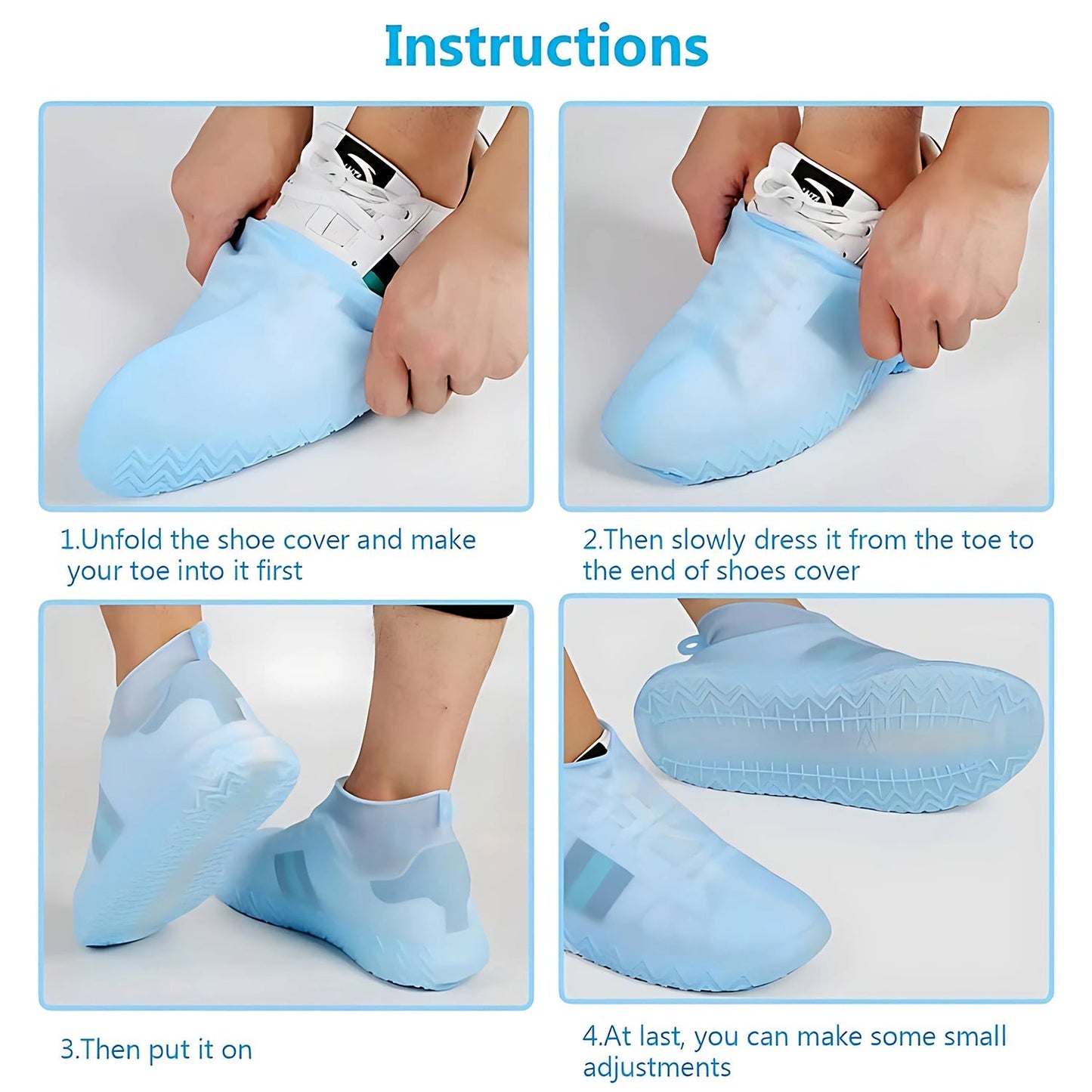 Instructions

1.Unfold the shoe cover and make your toe into it first

2.Then slowly dress it from the toe to the end of shoes cover

3.Then put it on

4.At last, you can make some small adjustments