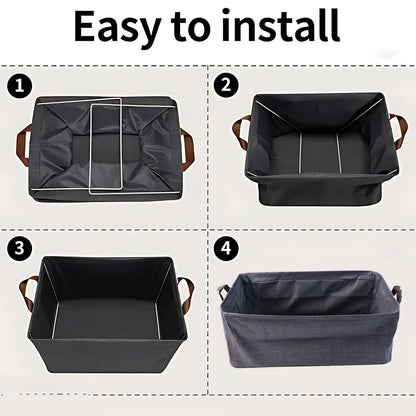 Easy to install

1

2

3

4