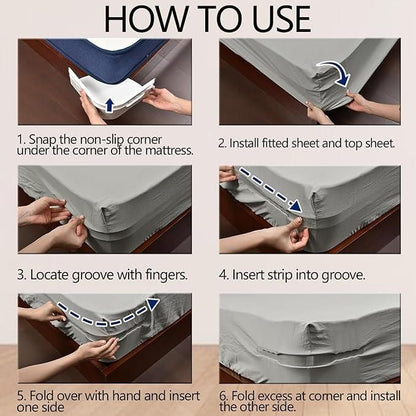 HOW TO USE

1. Snap the non-slip corner under the corner of the mattress.

2. Install fitted sheet and top sheet.

3. Locate groove with fingers.

4. Insert strip into groove.

5. Fold over with hand and insert one side

6. Fold excess at corner and install the other side.