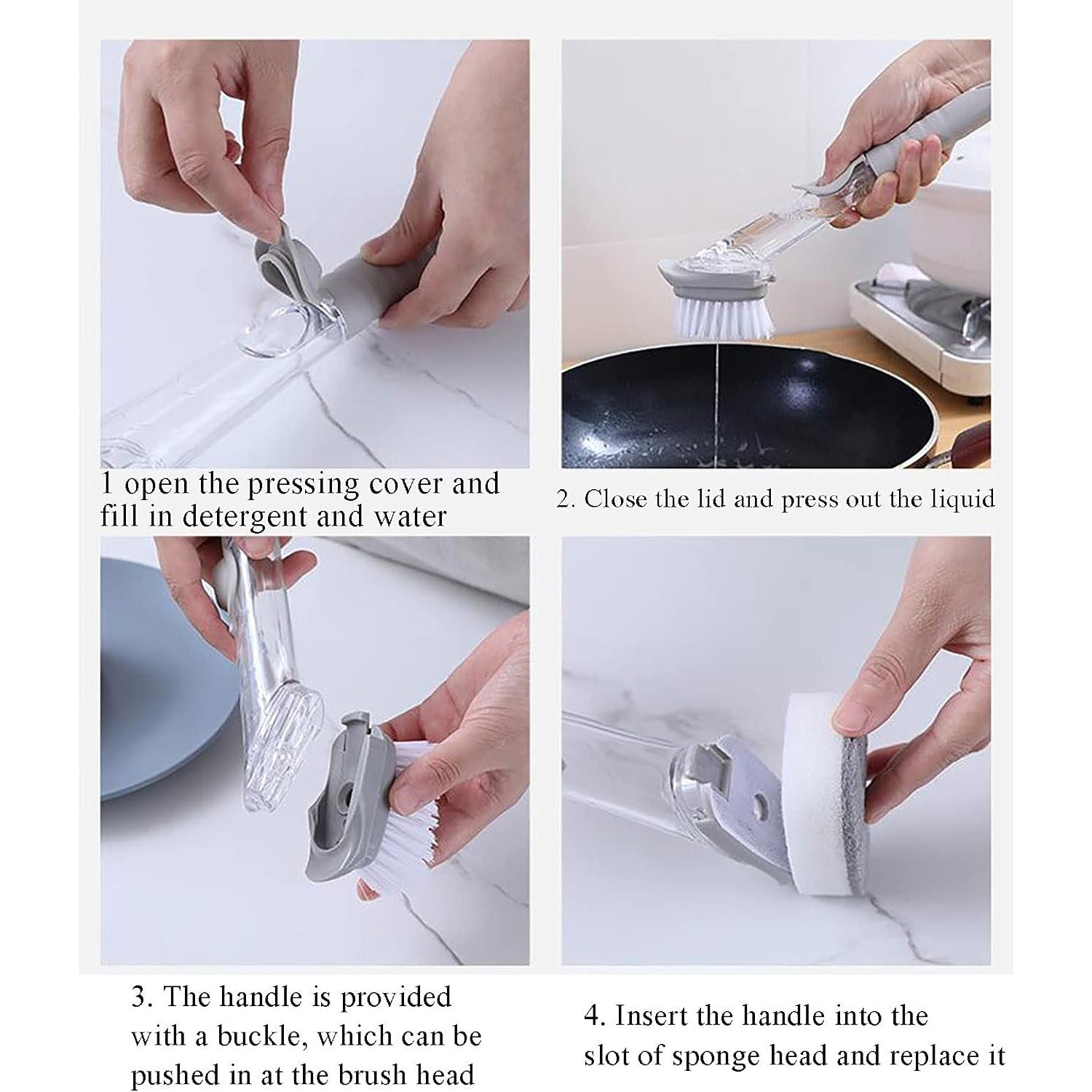 1 open the pressing cover and fill in detergent and water

2. Close the lid and press out the liquid

3. The handle is provided with a buckle, which can be pushed in at the brush head

4. Insert the handle into the slot of sponge head and replace it