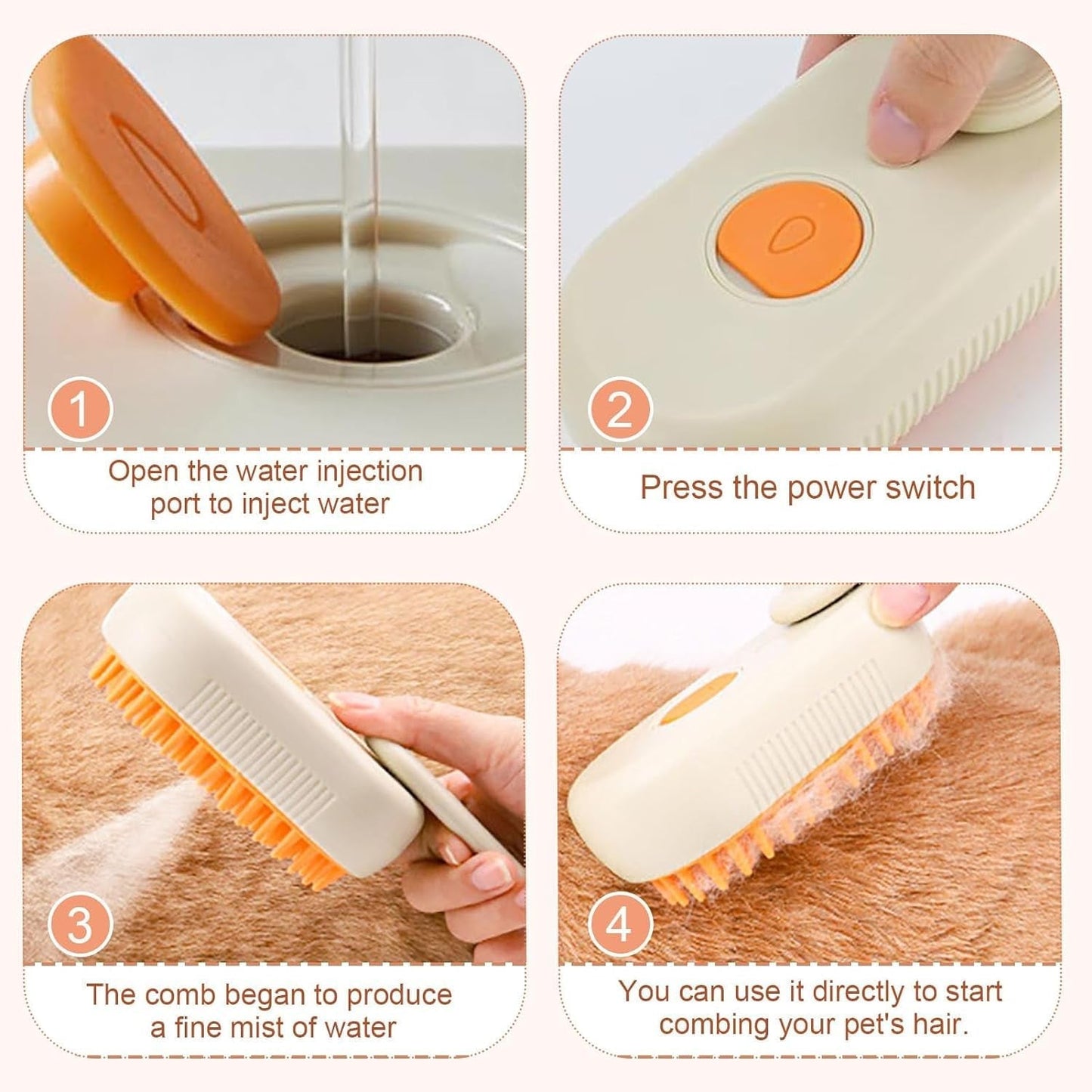 1

Open the water injection port to inject water

2

Press the power switch

3

The comb began to produce a fine mist of water

4

You can use it directly to start combing your pet's hair.