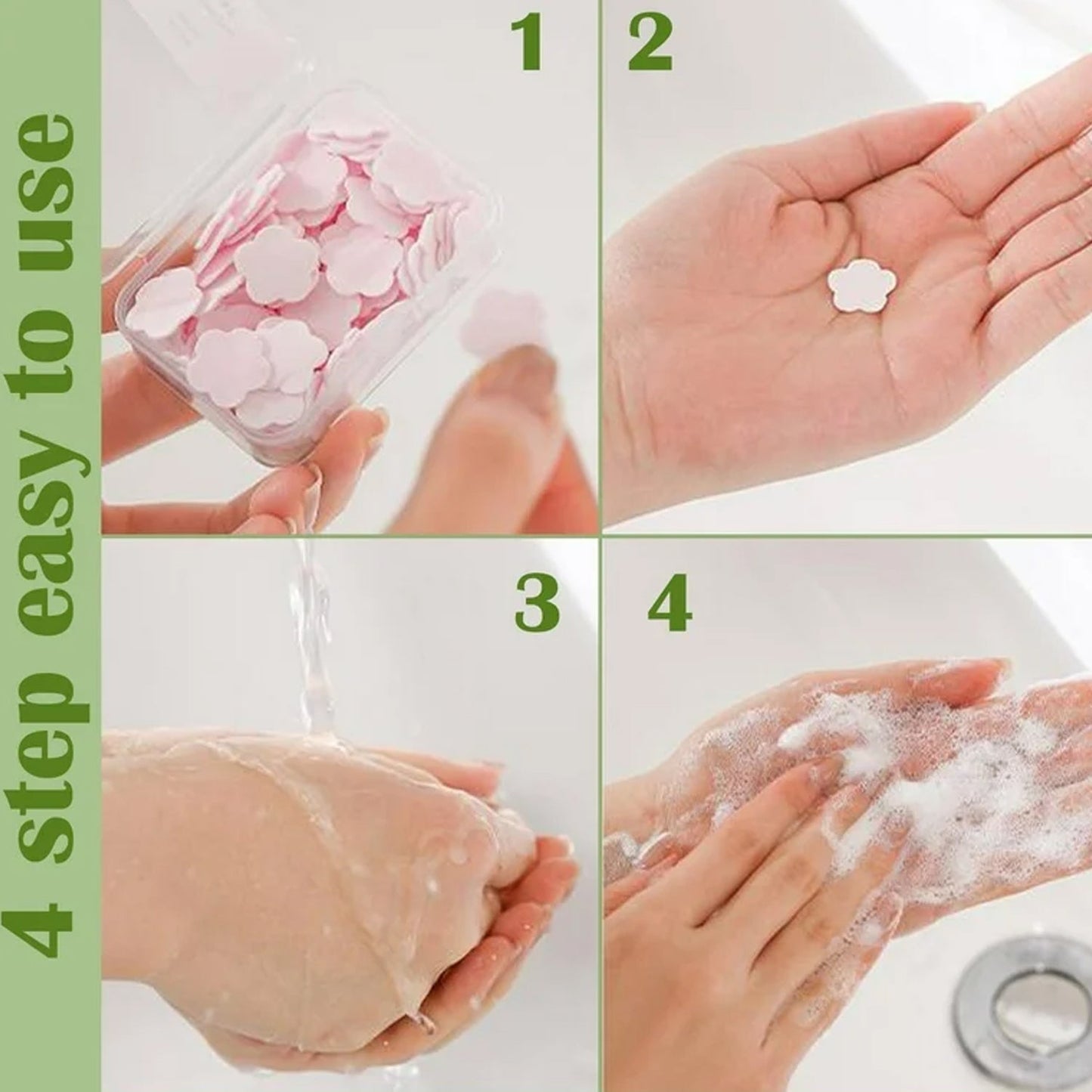 4 step easy to use

1

2

3

4