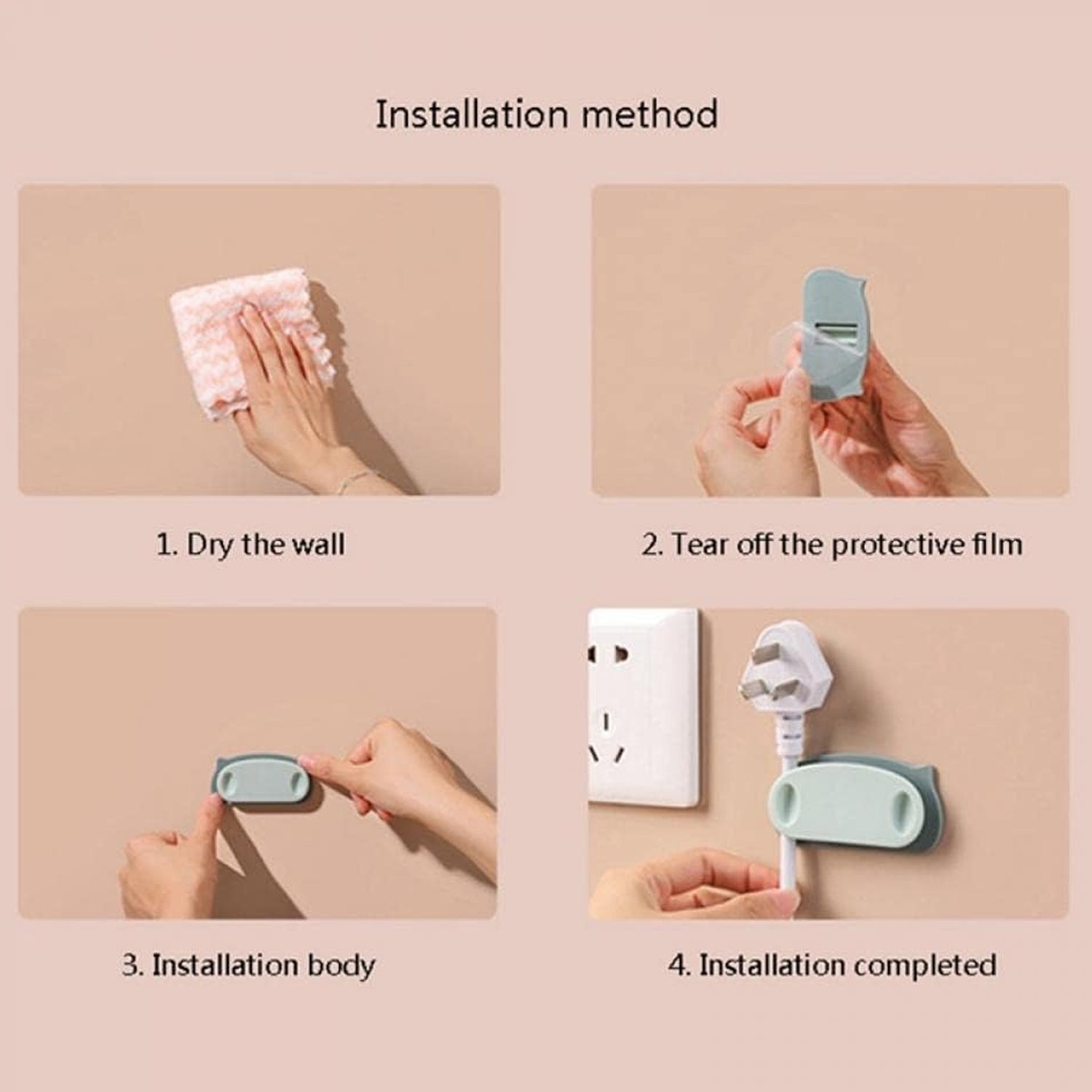 Installation method

1. Dry the wall

2. Tear off the protective film

3. Installation body

4. Installation completed