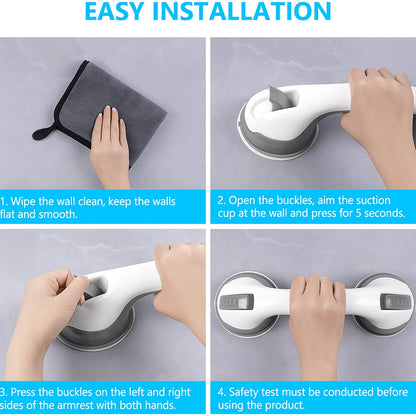 EASY INSTALLATION

1. Wipe the wall clean, keep the walls flat and smooth.

2. Open the buckles, aim the suction cup at the wall and press for 5 seconds.

3. Press the buckles on the left and right sides of the armrest with both hands.

4. Safety test must be conducted before using the product.