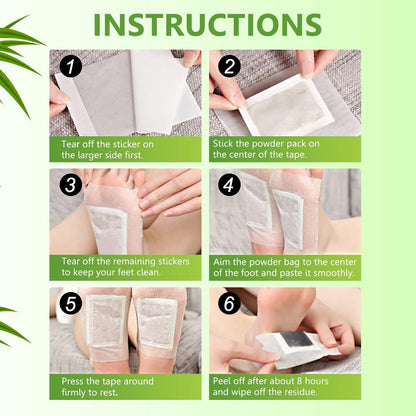 INSTRUCTIONS

1
Tear off the sticker on the larger side first.

2
Stick the powder pack on the center of the tape.

3
Tear off the remaining stickers to keep your feet clean.

4
Aim the powder bag to the center of the foot and paste it smoothly.

5
Press the tape around firmly to rest.

6
Peel off after about 8 hours and wipe off the residue.