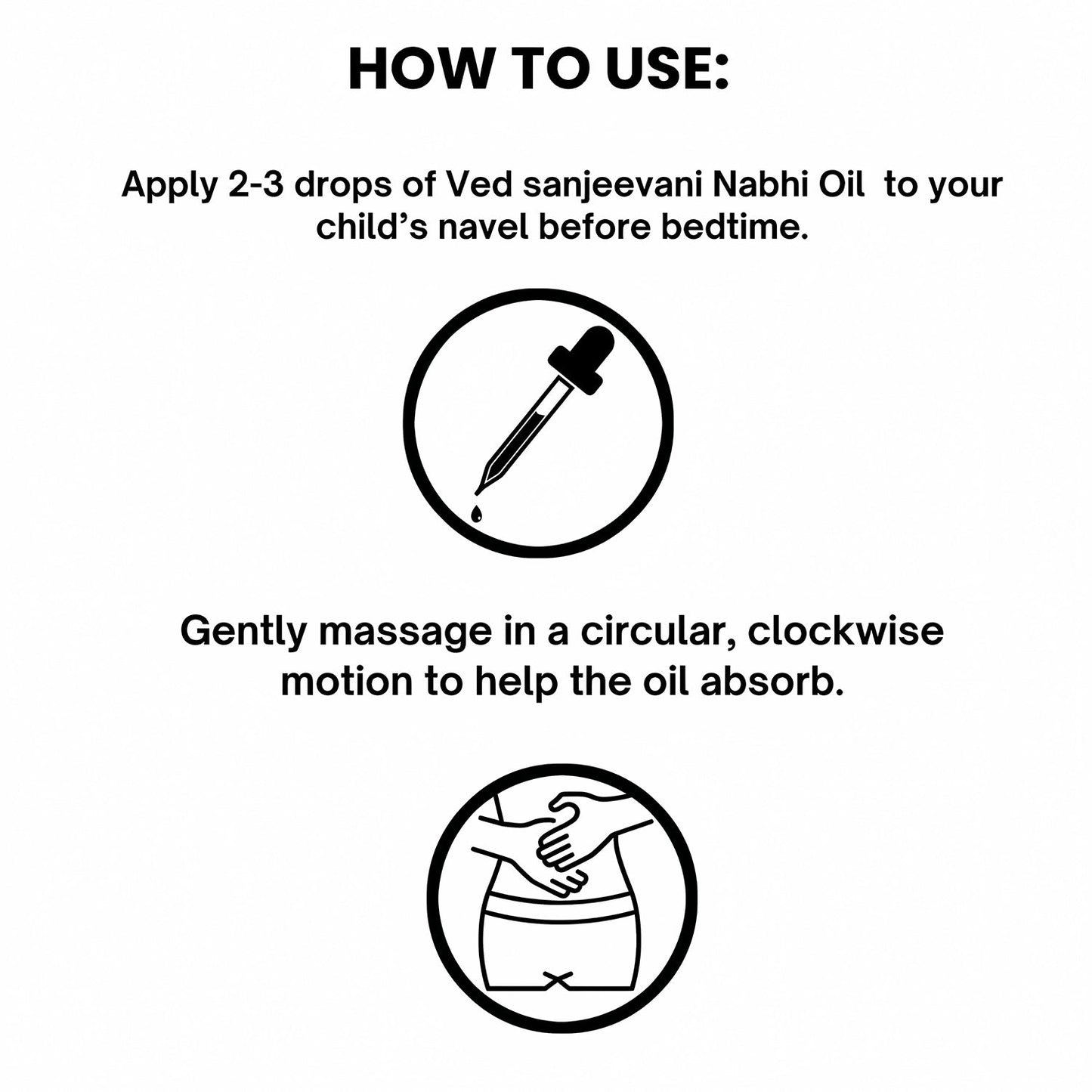 HOW TO USE:

Apply 2-3 drops of Ved sanjeevani Nabhi Oil to your child's navel before bedtime.

Gently massage in a circular, clockwise motion to help the oil absorb.