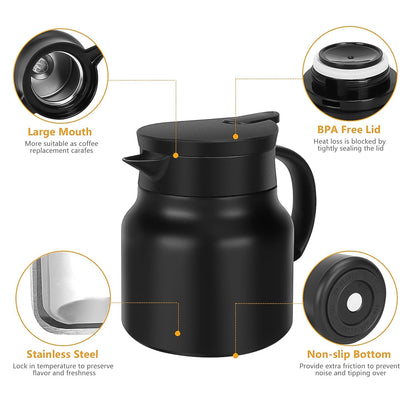 Large Mouth
More suitable as coffee replacement carafes

BPA Free Lid
Heat loss is blocked by tightly sealing the lid

Stainless Steel
Lock in temperature to preserve flavor and freshness

Non-slip Bottom
Provide extra friction to prevent noise and tipping over