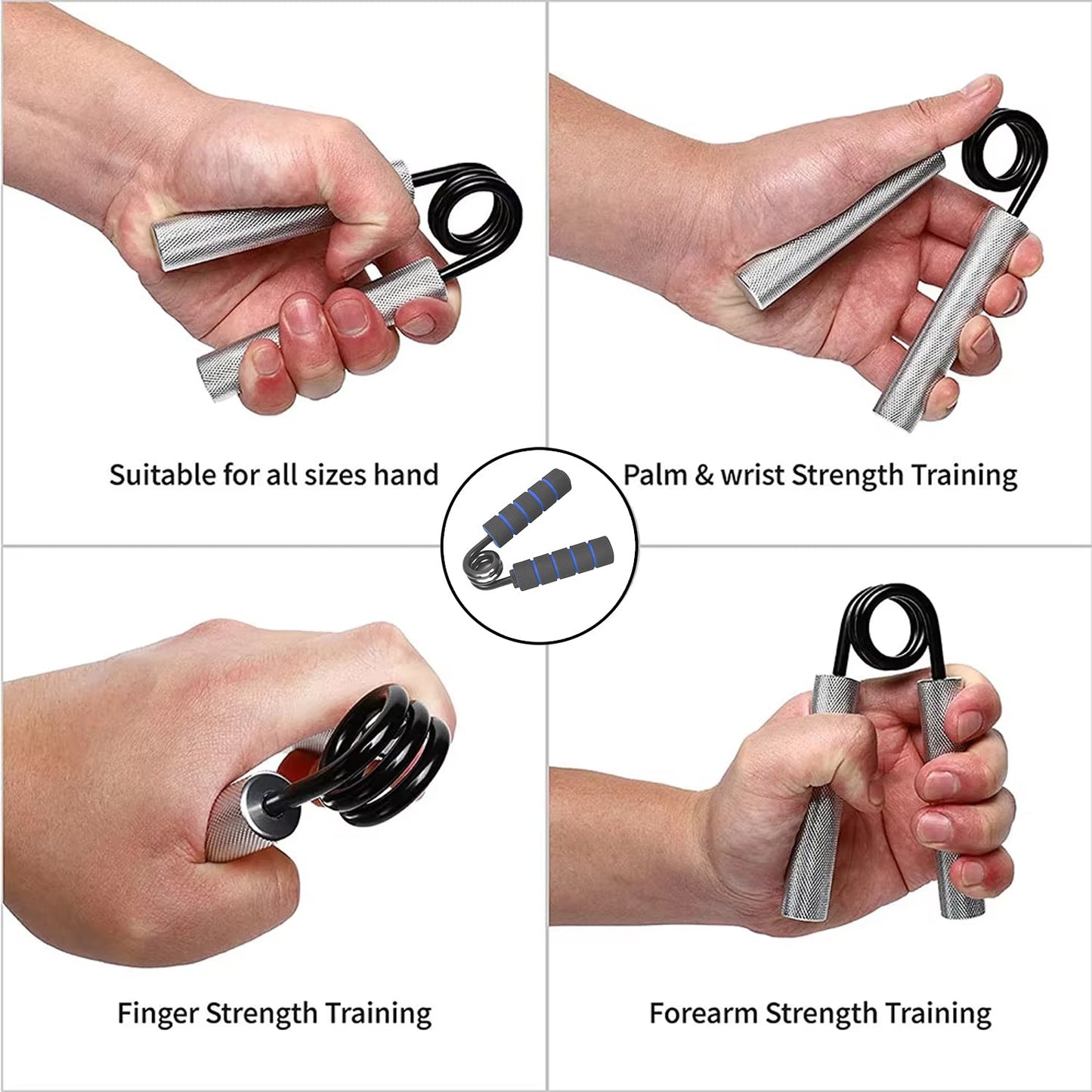 Suitable for all sizes hand

Palm & wrist Strength Training

Finger Strength Training

Forearm Strength Training