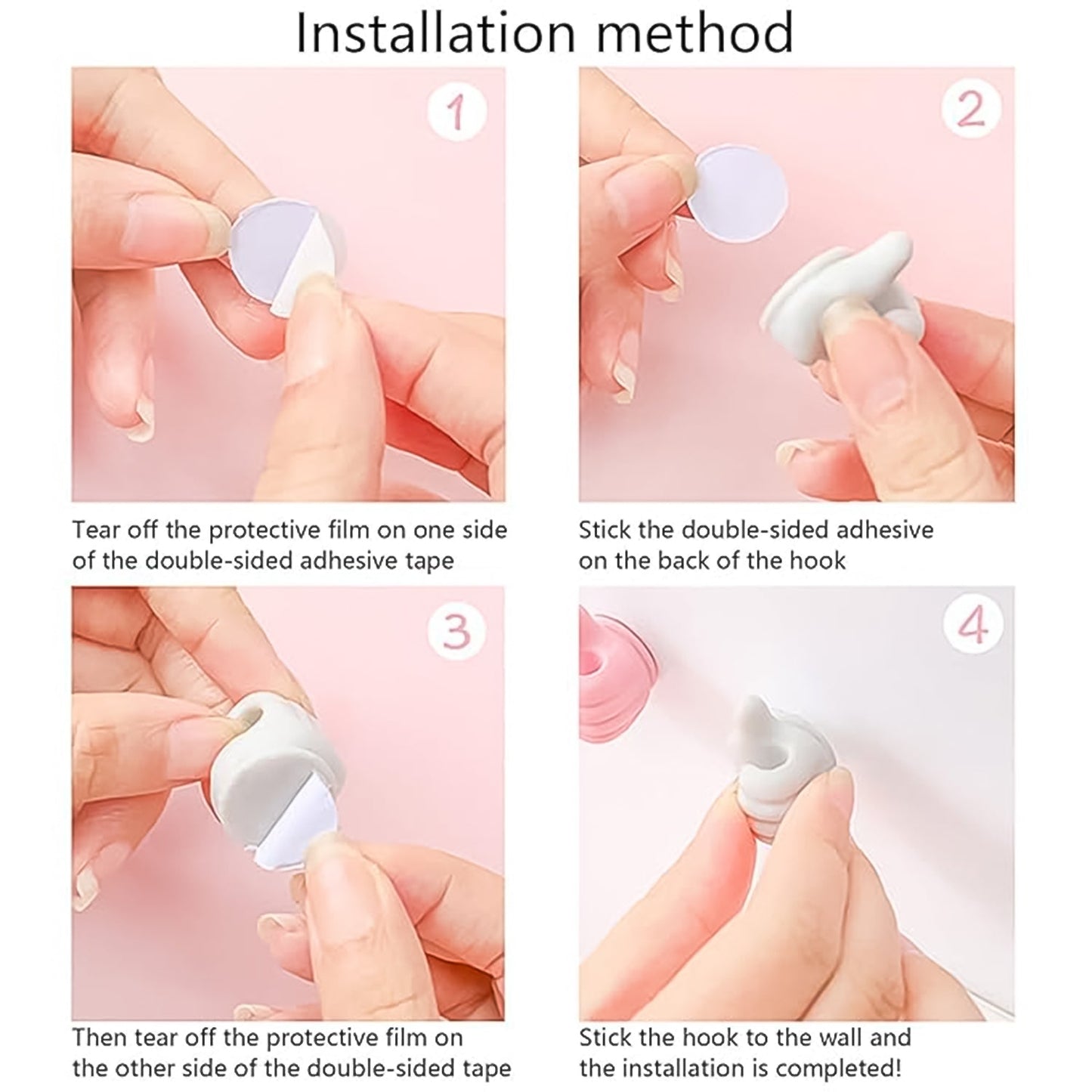 Installation method

1

Tear off the protective film on one side of the double-sided adhesive tape

2

Stick the double-sided adhesive on the back of the hook

3

Then tear off the protective film on the other side of the double-sided tape

4

Stick the hook to the wall and the installation is completed!