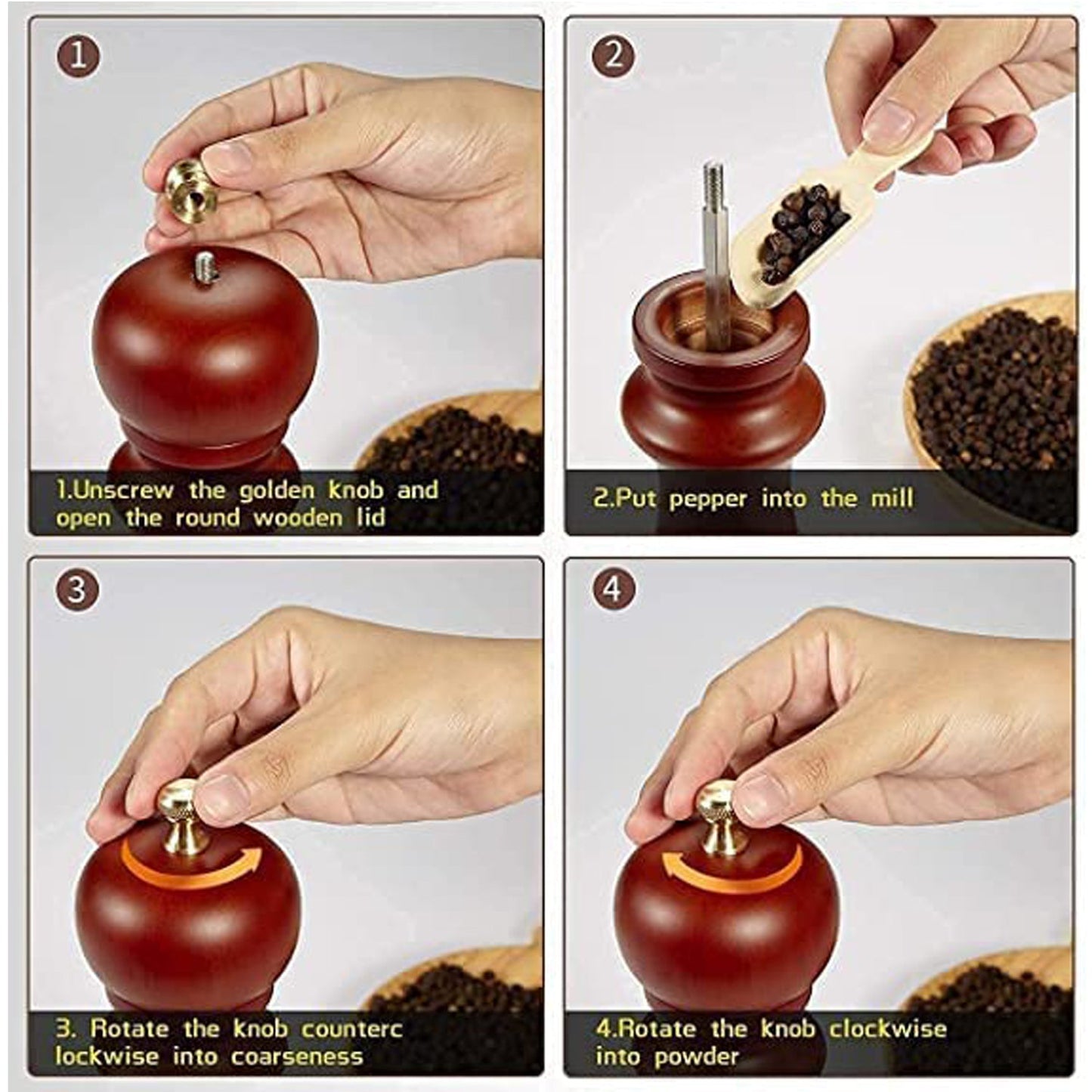 1

1.Unscrew the golden knob and open the round wooden lid

2

2.Put pepper into the mill

3

3. Rotate the knob counterc lockwise into coarseness

4

4.Rotate the knob clockwise into powder